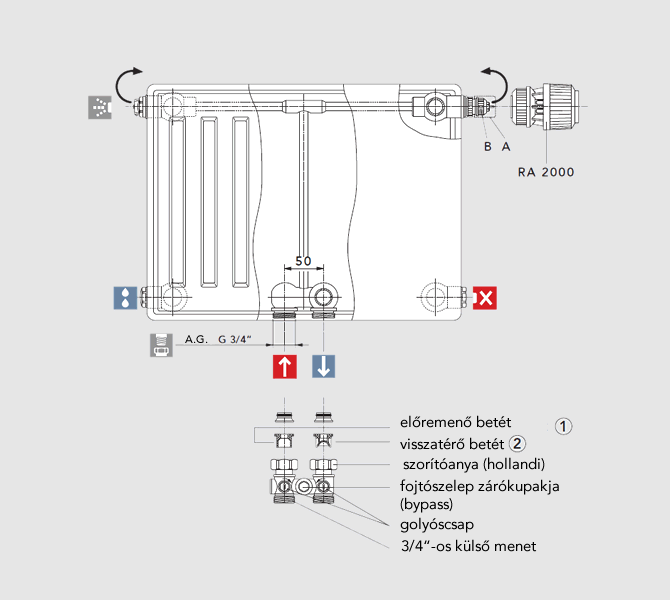 B A
RA 2000
50
A.G. G 3/4"
előremenő betét ①
visszatérő betét ②
szorítóanya (hollandi)
fojtószelep zárókupakja (bypass)
golyóscsap
3/4"-os külső menet